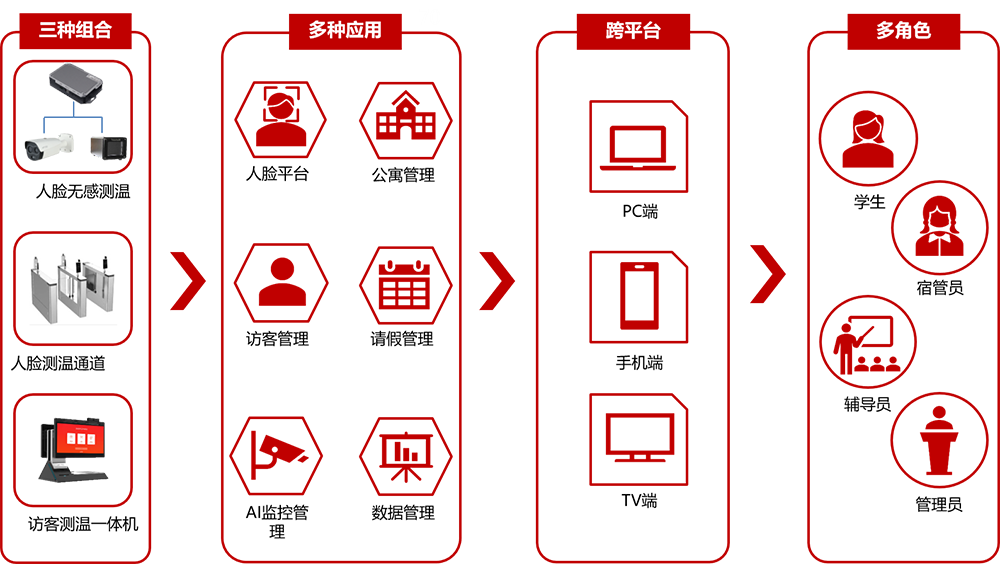 三种组合

人脸无感测温

人脸测温通道

访客测温一体机

多种应用

人脸平台

公寓管理

访客管理

请假管理

AI监控管理

数据管理

跨平台

PC端

手机端

TV端

多角色

学生

宿管员

辅导员

管理员